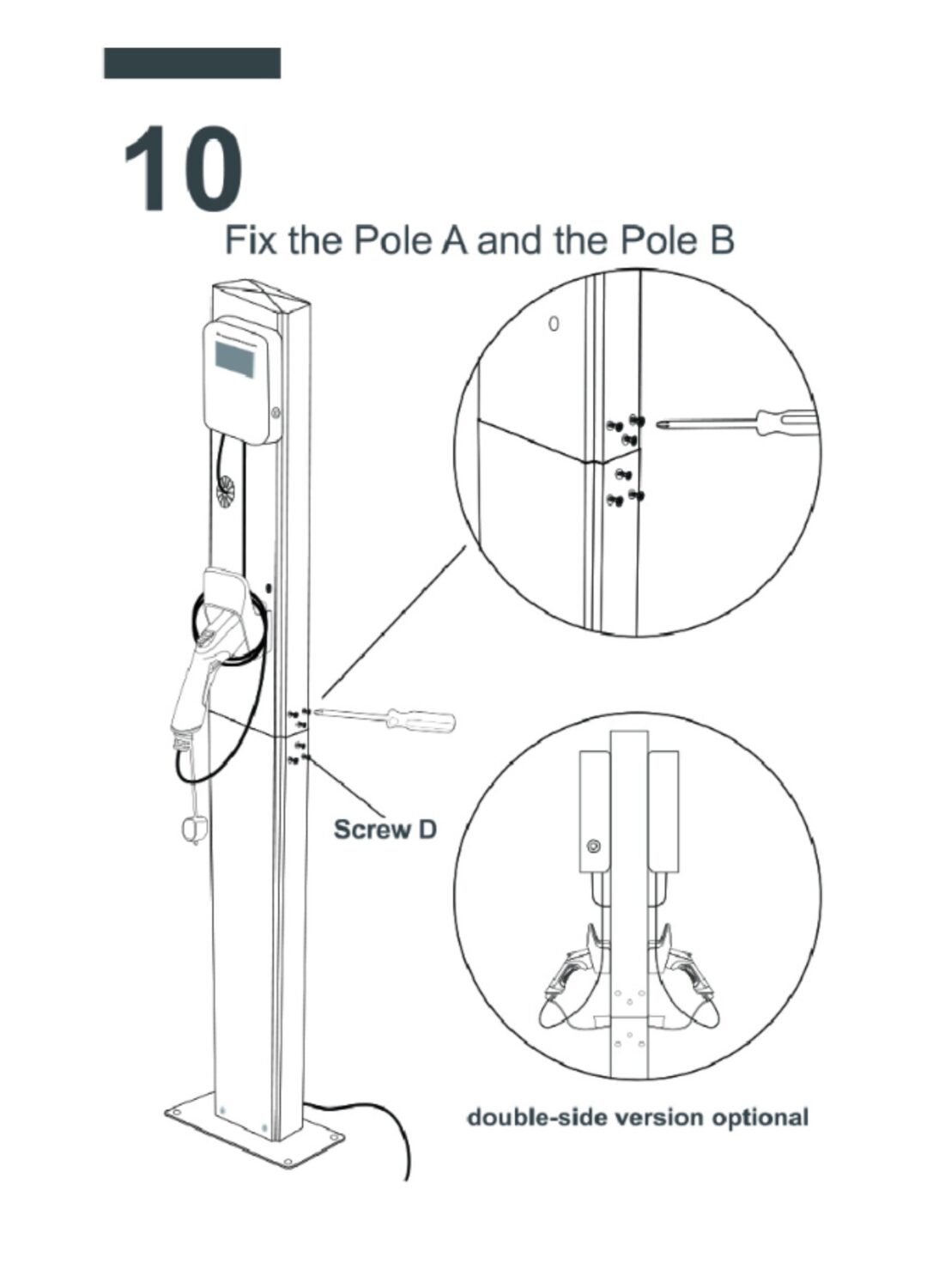 10

Fix the Pole A and the Pole B

Screw D

double-side version optional