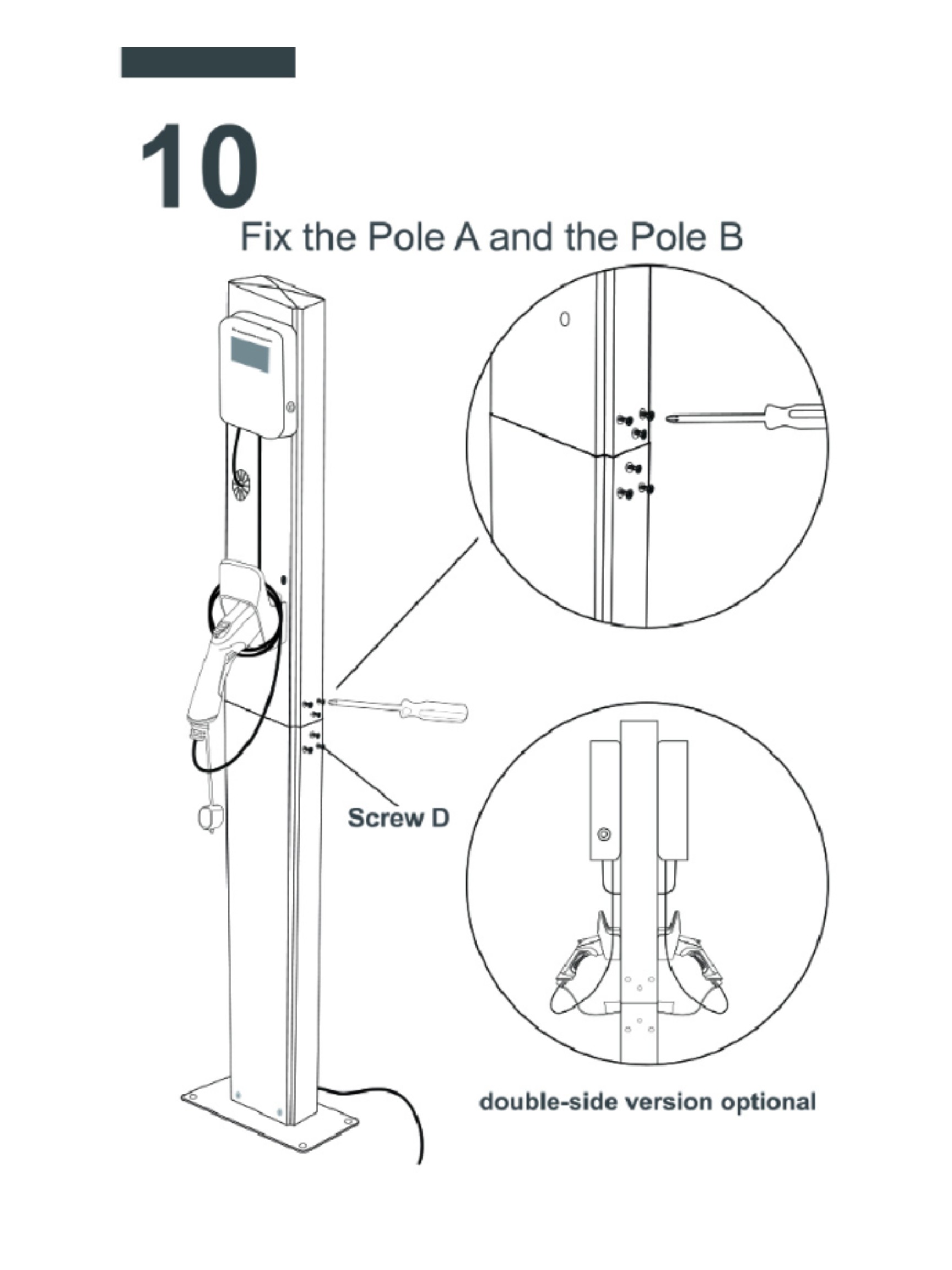 10

Fix the Pole A and the Pole B

Screw D

double-side version optional