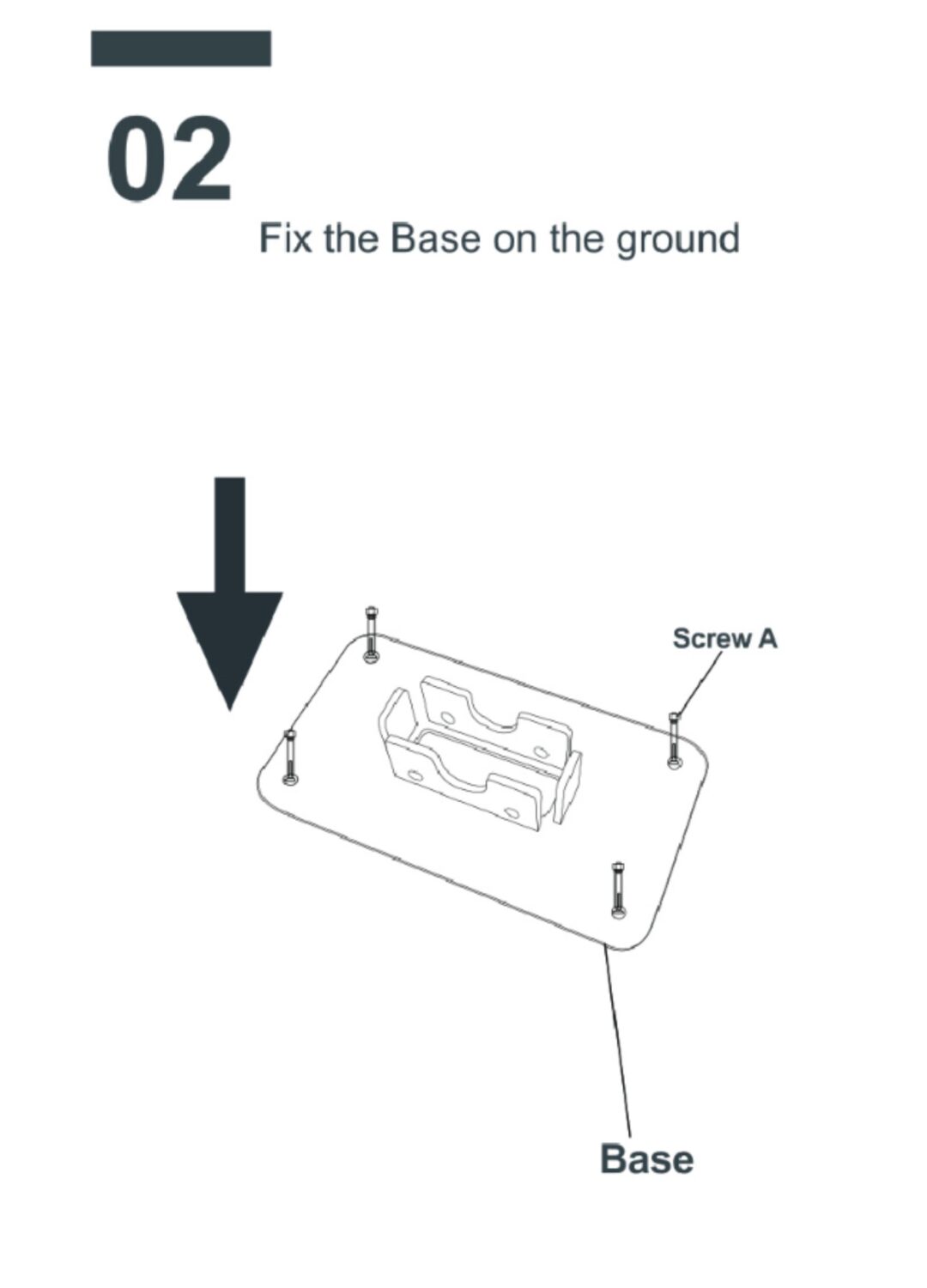 02

Fix the Base on the ground

Screw A

Base