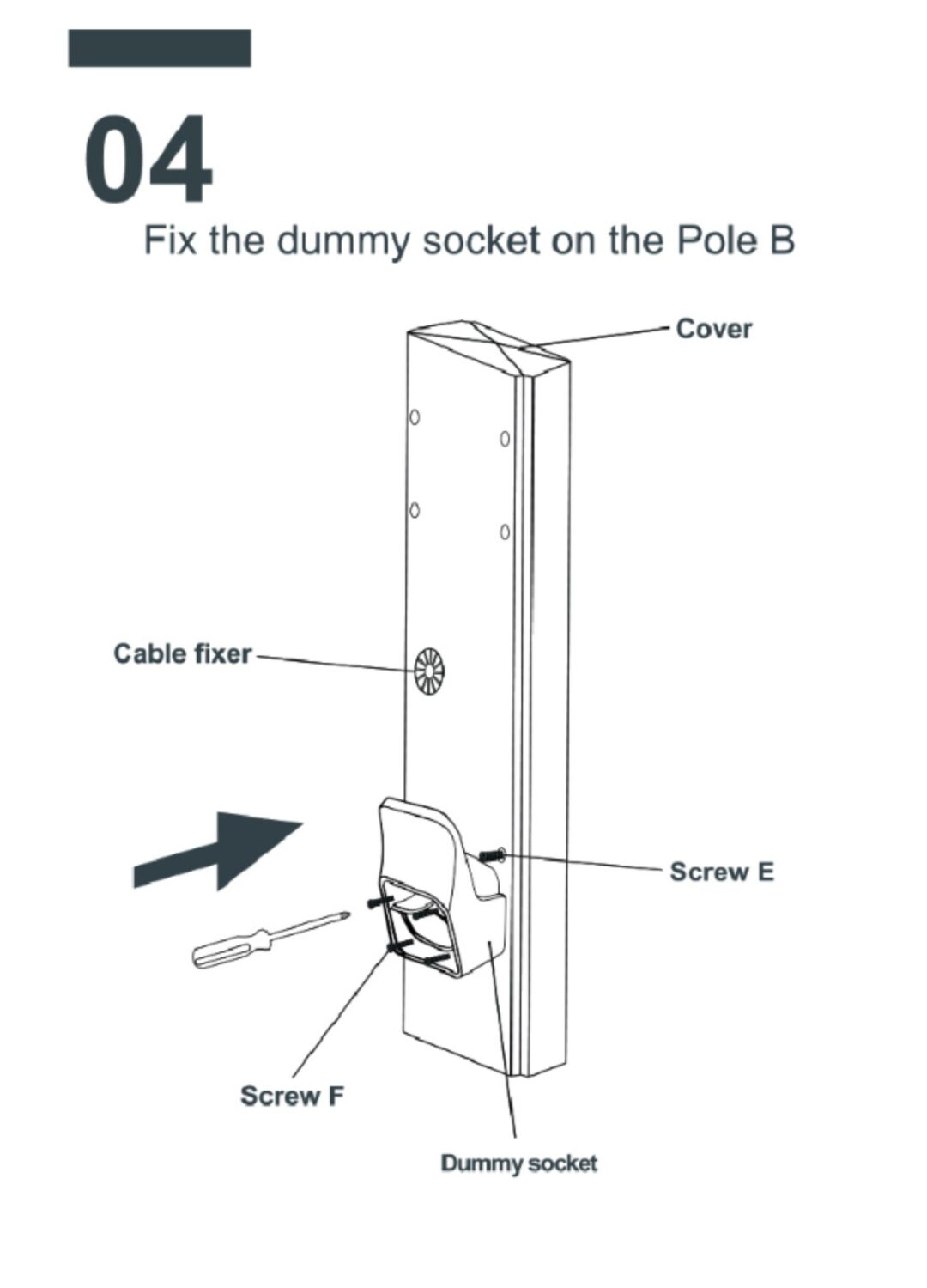 04

Fix the dummy socket on the Pole B

Cover

Cable fixer

Screw E

Screw F

Dummy socket