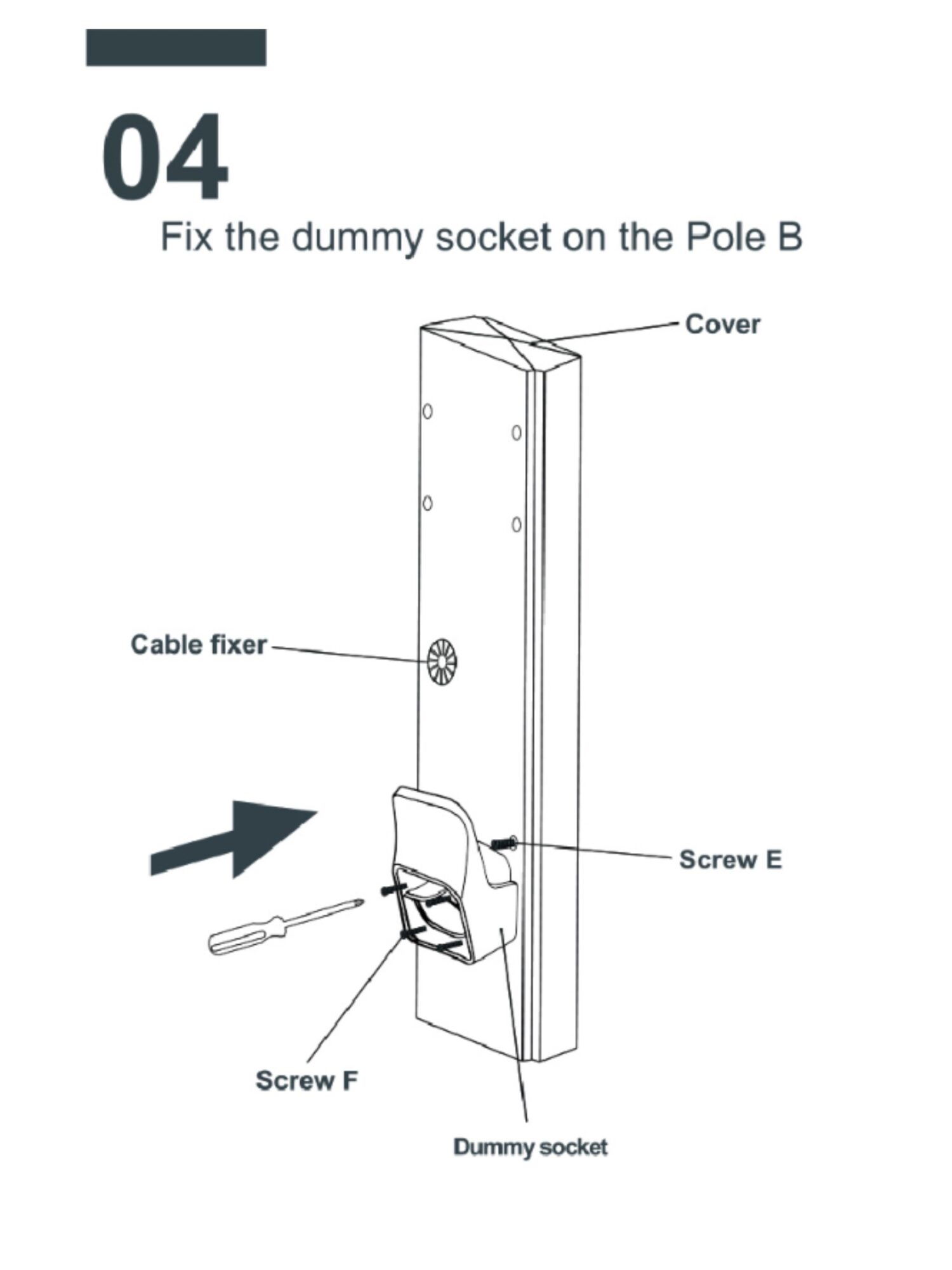 04

Fix the dummy socket on the Pole B

Cover

Cable fixer

Screw E

Screw F

Dummy socket