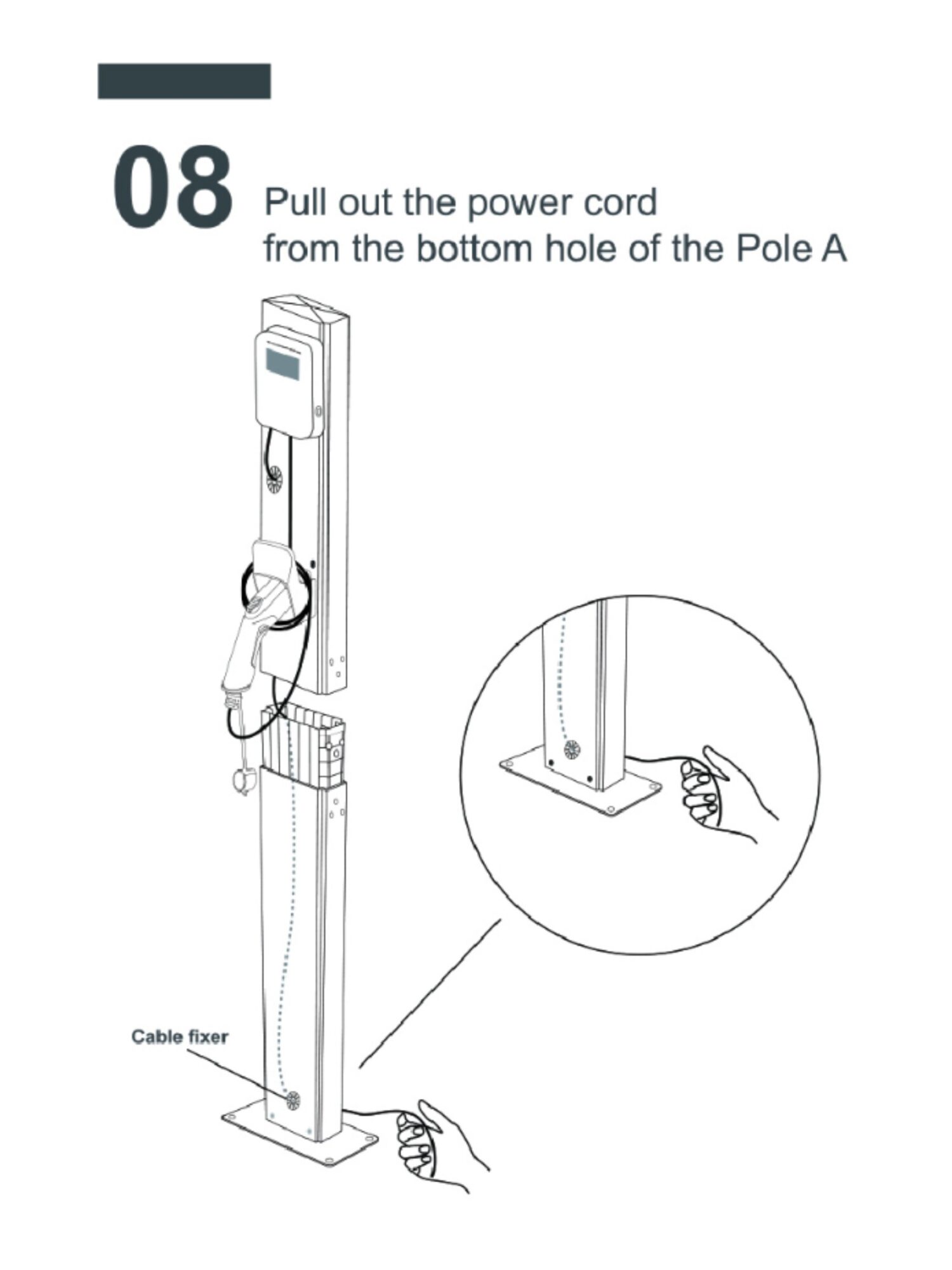 08 Pull out the power cord from the bottom hole of the Pole A

Cable fixer