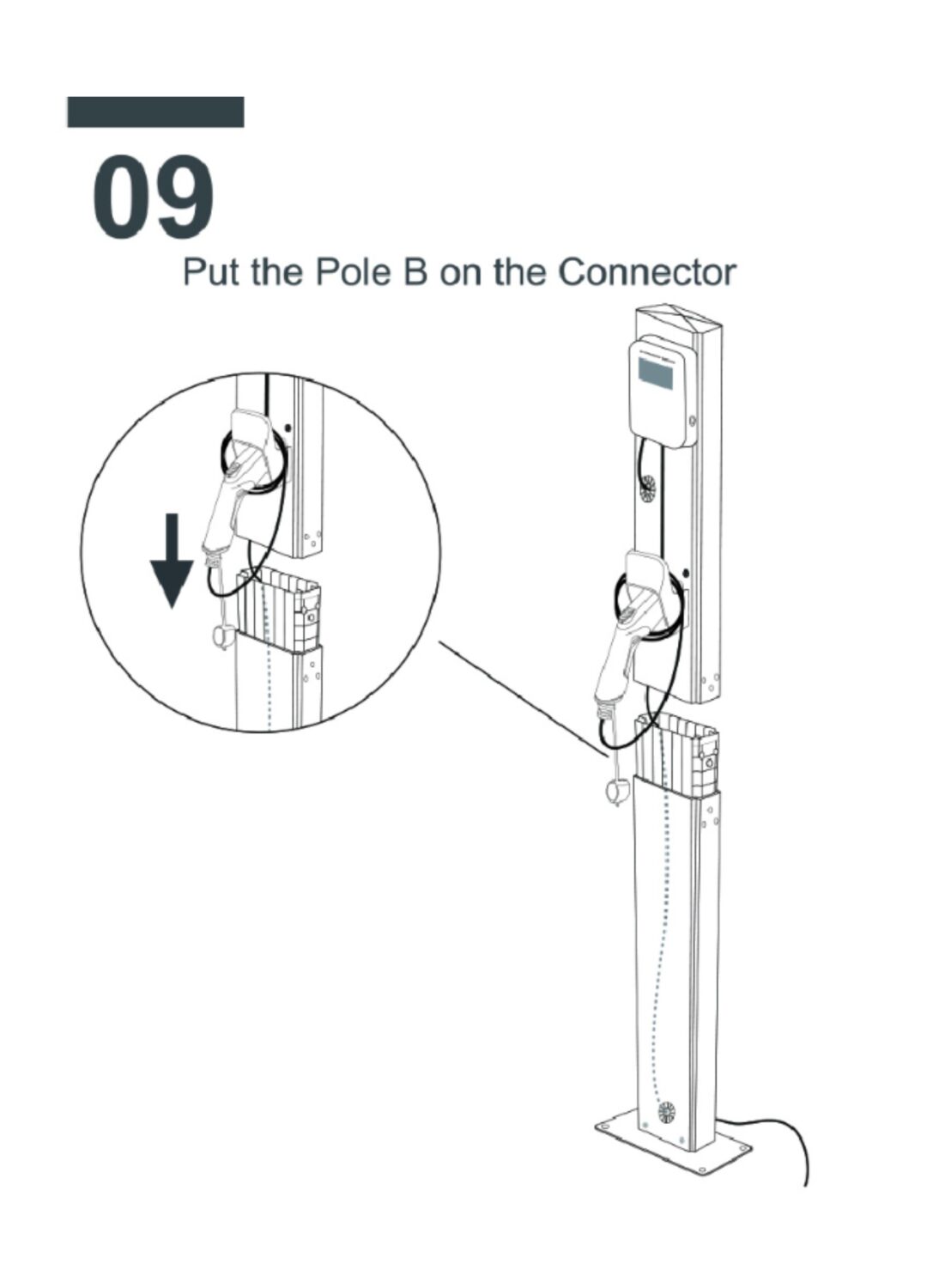 09

Put the Pole B on the Connector