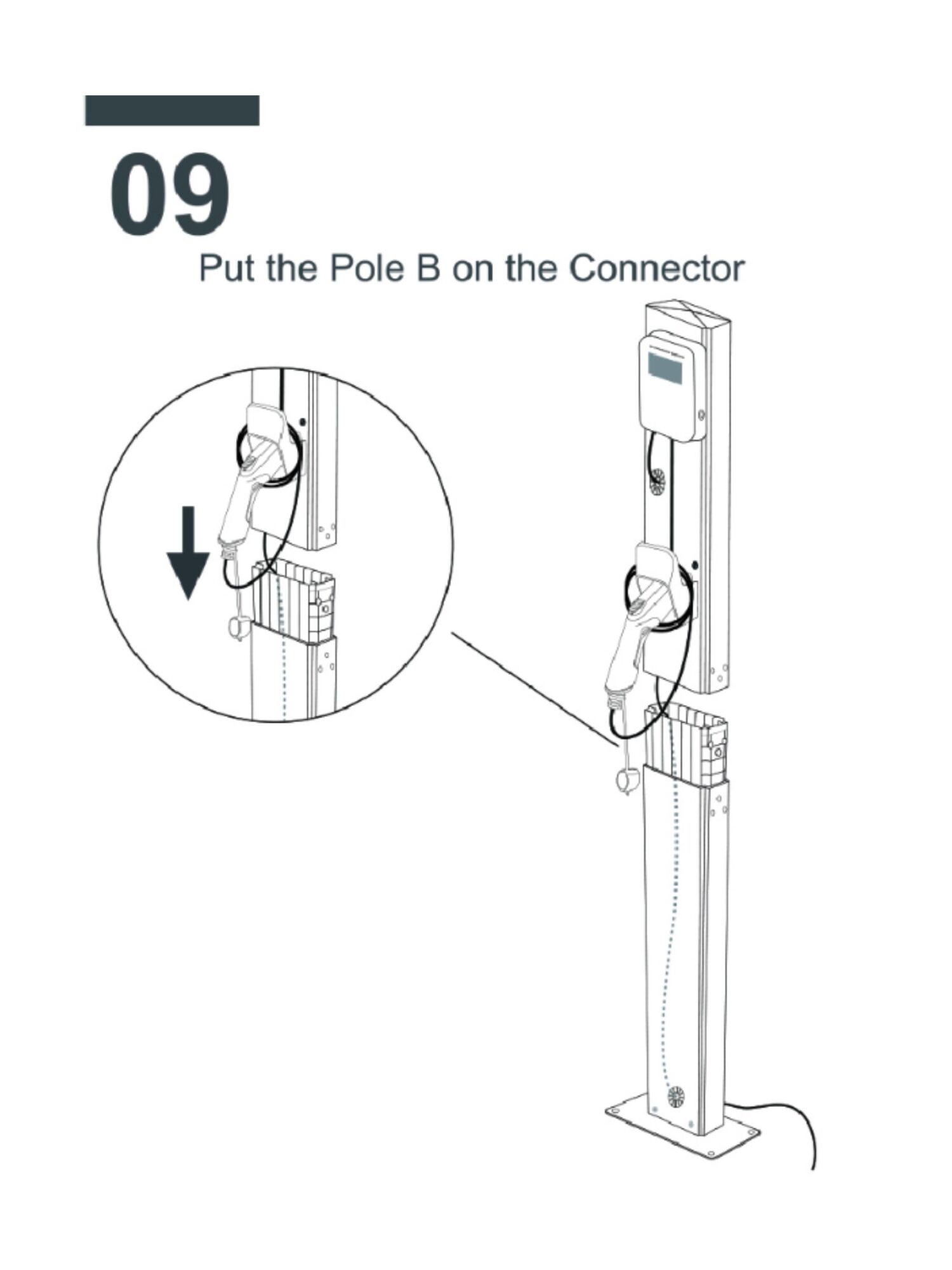 09

Put the Pole B on the Connector